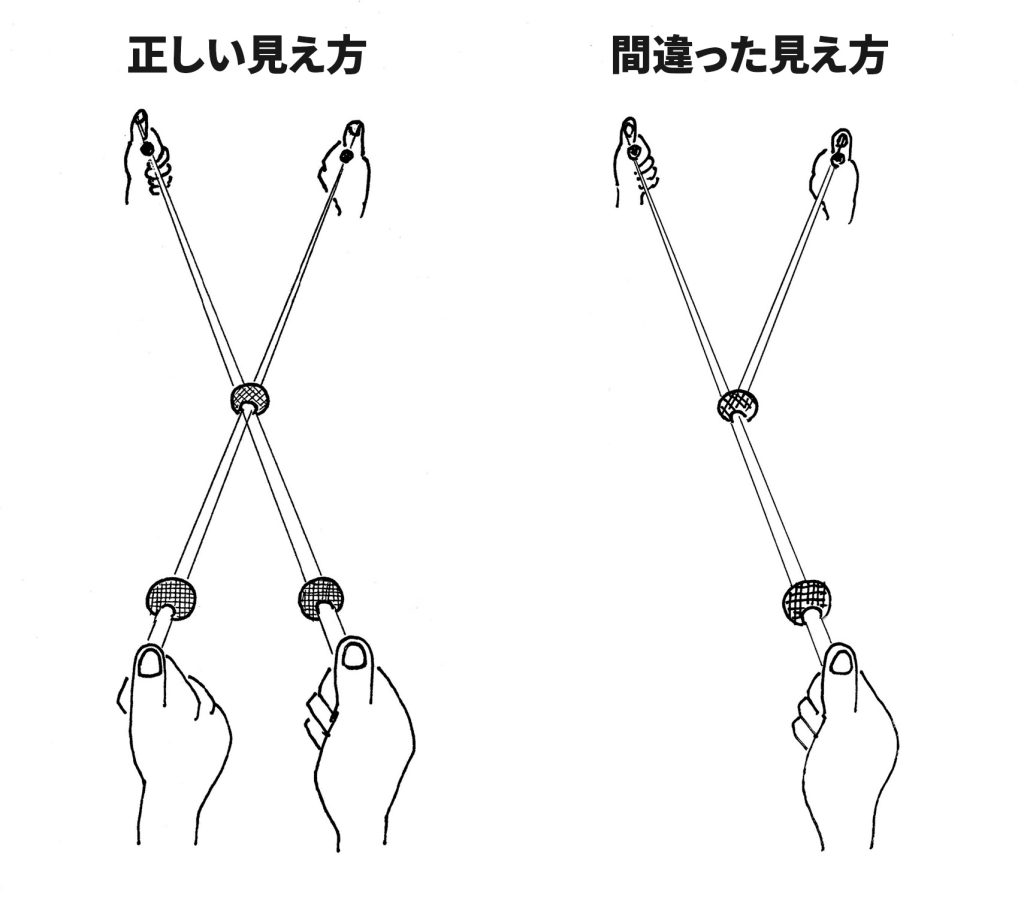 正しい見え方

間違った見え方